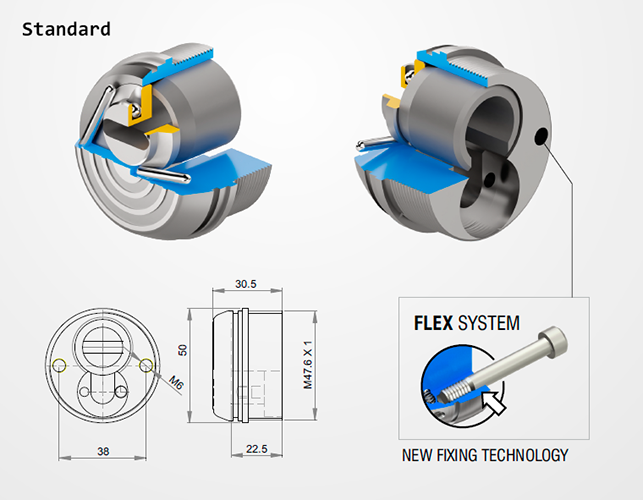 Standard

30.5

50

M47.6 X 1

M6

38

22.5

FLEX SYSTEM

NEW FIXING TECHNOLOGY