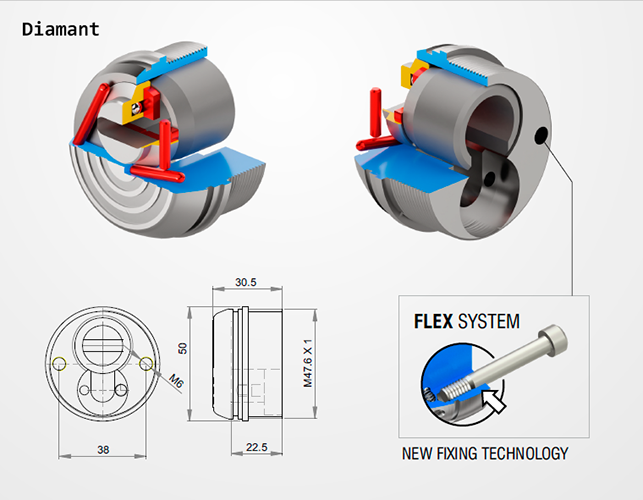 Diamant

30.5

50

M47.6 X 1

M6

38

22.5

FLEX SYSTEM

NEW FIXING TECHNOLOGY